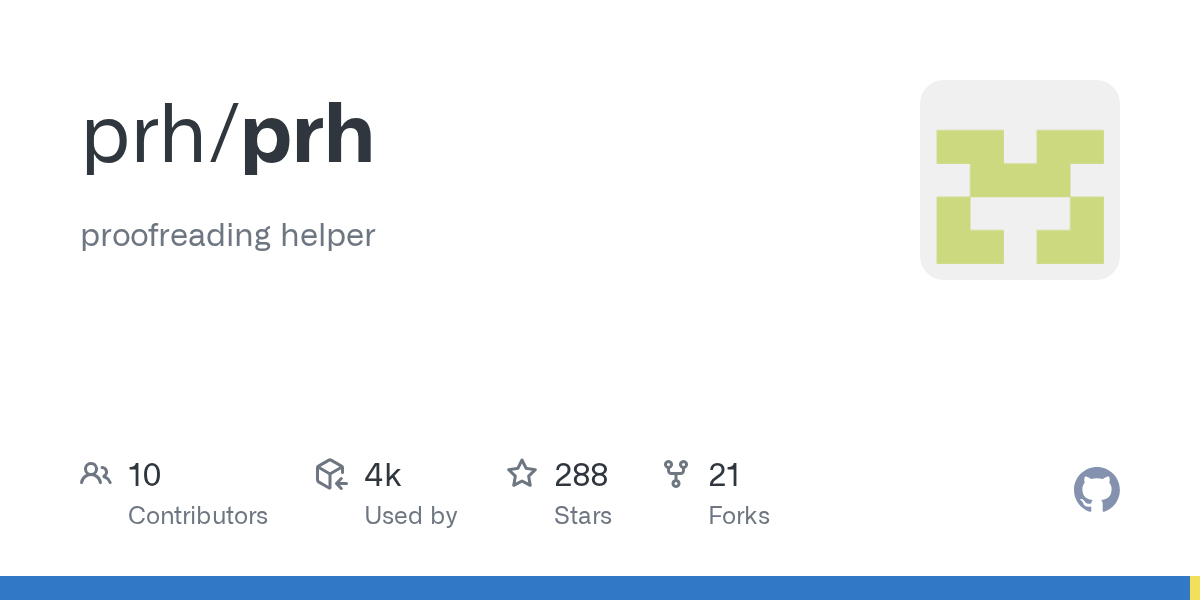 prh/prh

proofreading helper

10
Contributors

4k
Used by

288
Stars

21
Forks